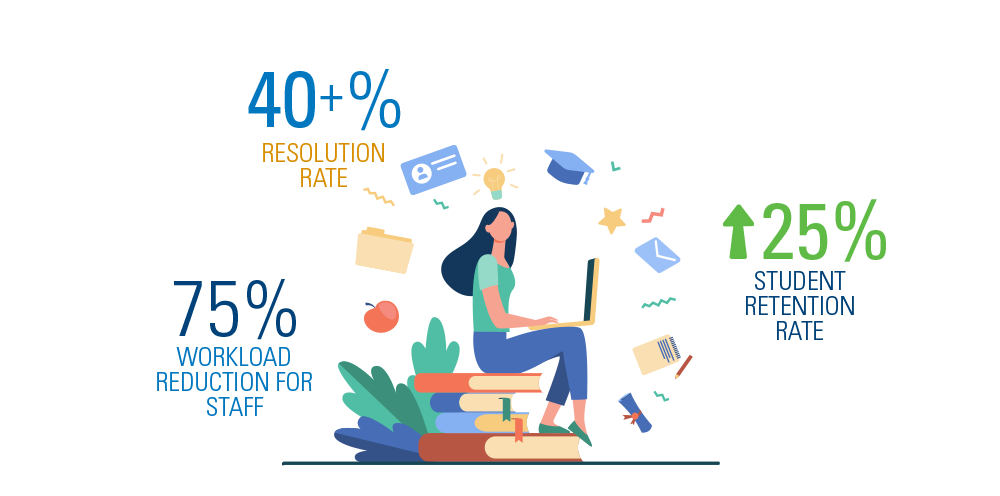 40+%
RESOLUTION RATE

75%
WORKLOAD REDUCTION FOR STAFF

25%
STUDENT RETENTION RATE